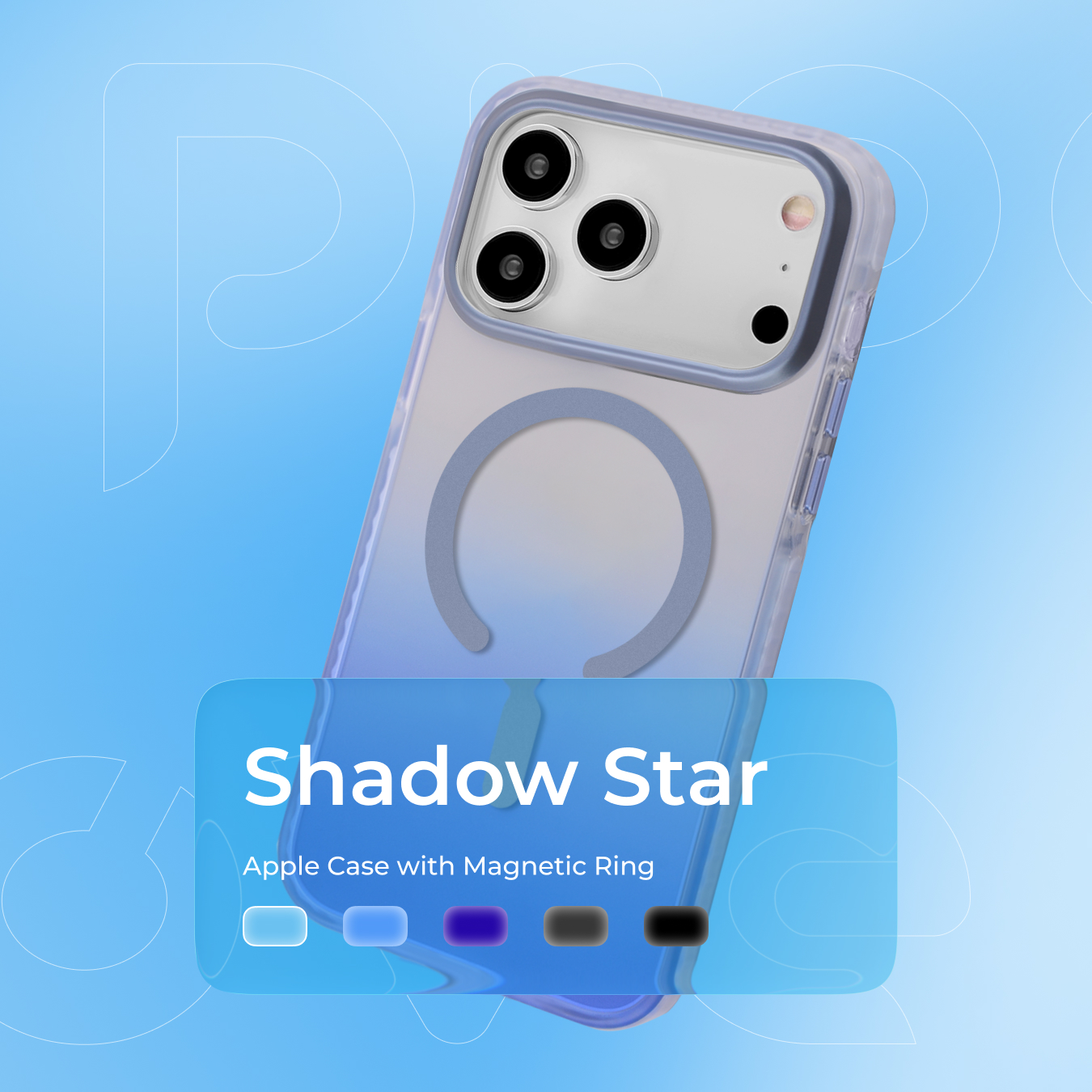 Shadow Star

Apple Case with Magnetic Ring